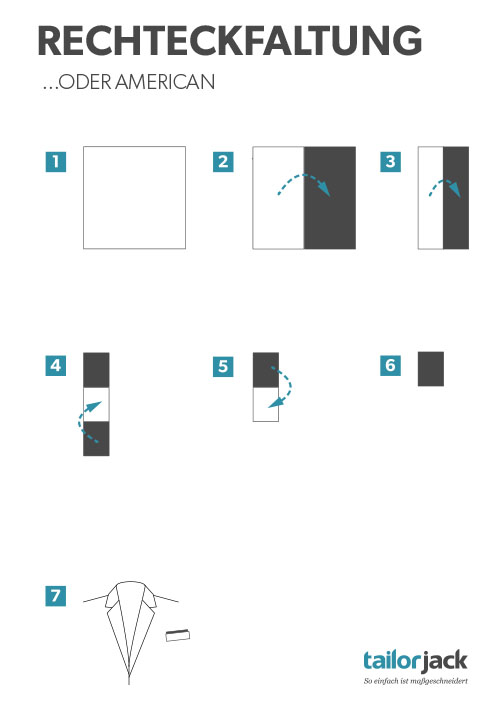 RECHTECKFALTUNG

...ODER AMERICAN

1

2

3

4

5

6

7

tailorjack
So einfach ist maßgeschneidert